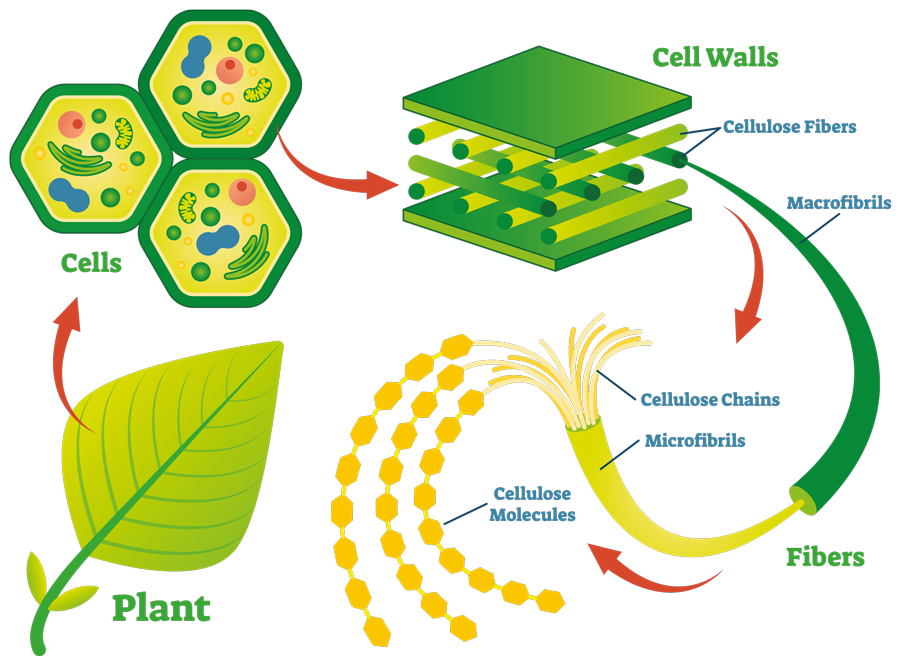 Cell Walls

Cellulose Fibers

Macrofibrils

Cells

Cellulose Chains

Microfibrils

Cellulose Molecules

Fibers

Plant